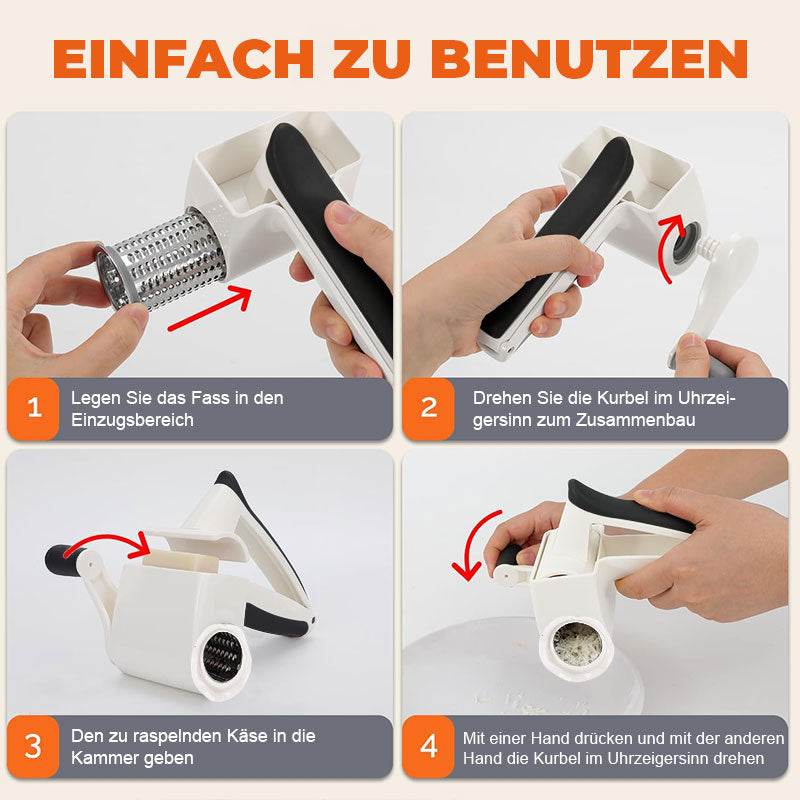 EINFACH ZU BENUTZEN

1 Legen Sie das Fass in den Einzugsbereich

2 Drehen Sie die Kurbel im Uhrzeigersinn zum Zusammenbau

3 Den zu raspelnden Käse in die Kammer geben

4 Mit einer Hand drücken und mit der anderen Hand die Kurbel im Uhrzeigersinn drehen